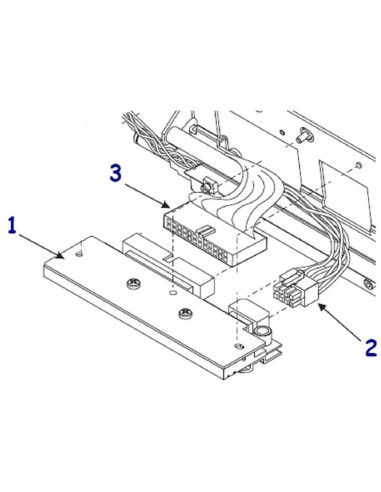 3
1
2